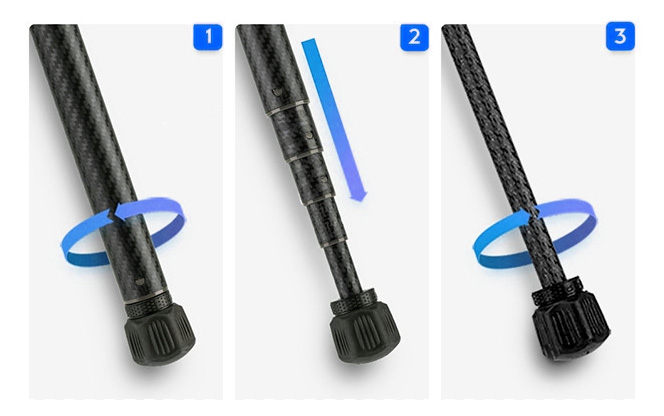 1

2

3